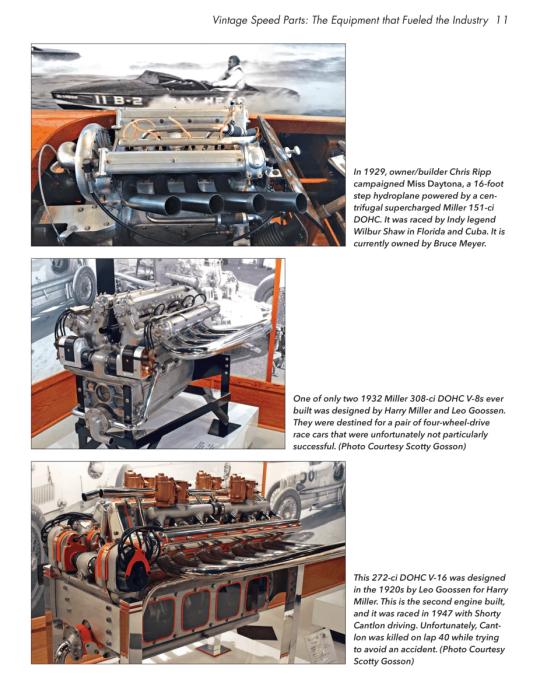 Vintage Speed Parts: The Equipment that Fueled the Industry 11

11 B-2

In 1929, owner/builder Chris Ripp campaigned Miss Daytona, a 16-foot step hydroplane powered by a centrifugal supercharged Miller 151-ci DOHC. It was raced by Indy legend Wilbur Shaw in Florida and Cuba. It is currently owned by Bruce Meyer.

One of only two 1932 Miller 308-ci DOHC V-8s ever built was designed by Harry Miller and Leo Goossen. They were destined for a pair of four-wheel-drive race cars that were unfortunately not particularly successful. (Photo Courtesy Scotty Gosson)

This 272-ci DOHC V-16 was designed in the 1920s by Leo Goossen for Harry Miller. This is the second engine built, and it was raced in 1947 with Shorty Cantlon driving. Unfortunately, Cantlon was killed on lap 40 while trying to avoid an accident. (Photo Courtesy Scotty Gosson)