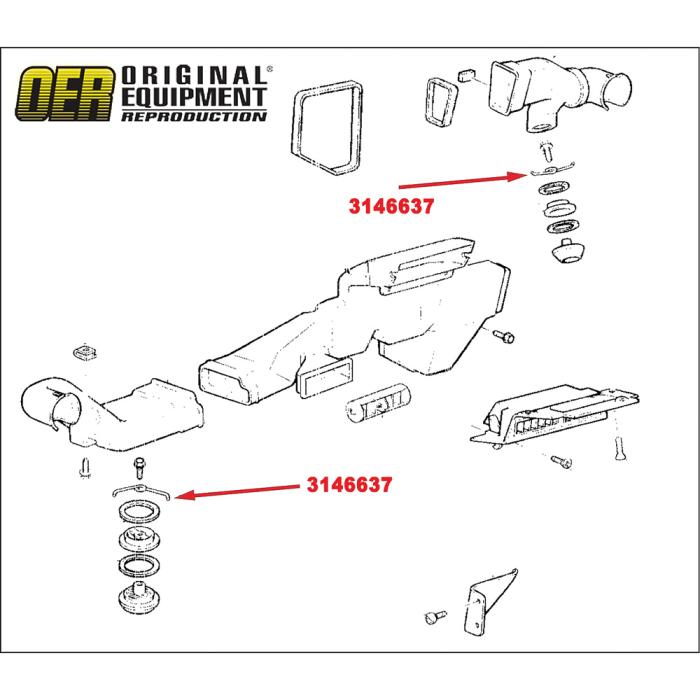 OER ORIGINAL® EQUIPMENT REPRODUCTION

3146637

3146637